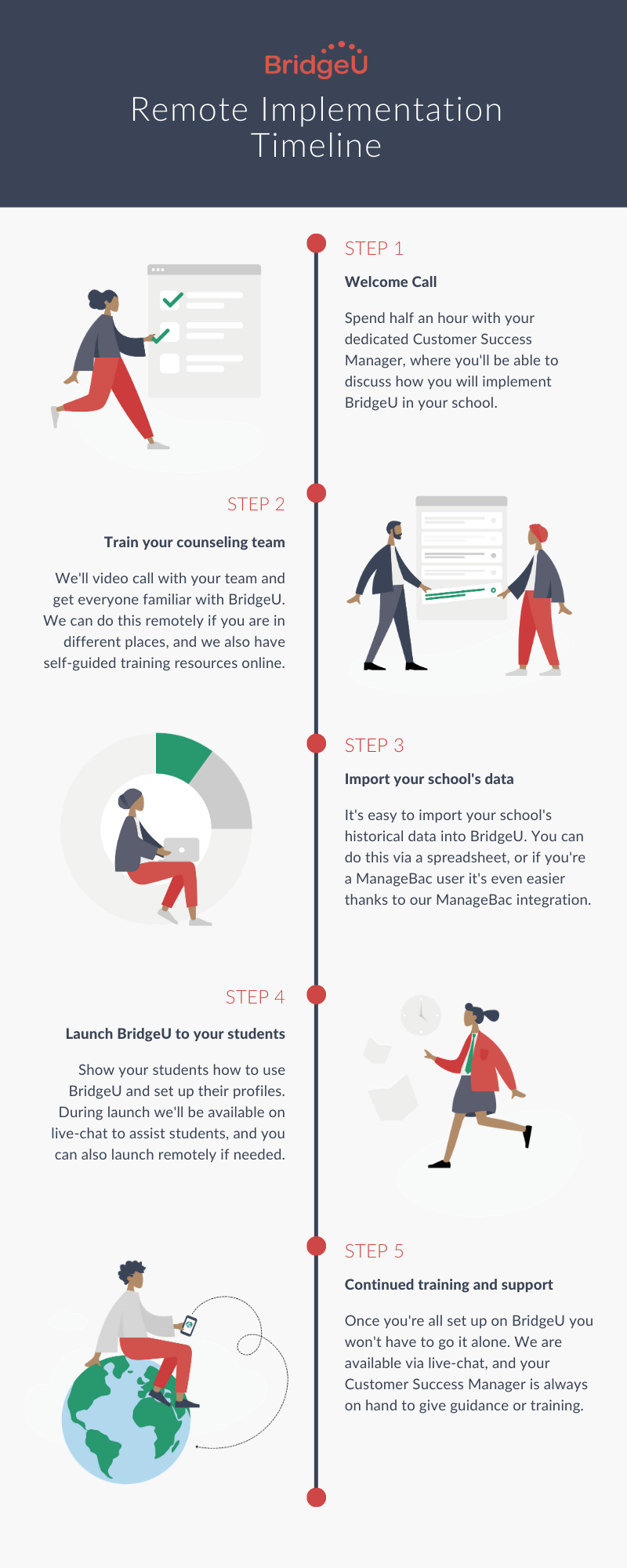 BridgeU

Remote Implementation Timeline

STEP 1

Welcome Call

Spend half an hour with your dedicated Customer Success Manager, where you'll be able to discuss how you will implement BridgeU in your school.

STEP 2

Train your counseling team

We'll video call with your team and get everyone familiar with BridgeU. We can do this remotely if you are in different places, and we also have self-guided training resources online.

STEP 3

Import your school's data

It's easy to import your school's historical data into BridgeU. You can do this via a spreadsheet, or if you're a ManageBac user it's even easier thanks to our ManageBac integration.

STEP 4

Launch BridgeU to your students

Show your students how to use BridgeU and set up their profiles. During launch we'll be available on live-chat to assist students, and you can also launch remotely if needed.

STEP 5

Continued training and support

Once you're all set up on BridgeU you won't have to go it alone. We are available via live-chat, and your Customer Success Manager is always on hand to give guidance or training.